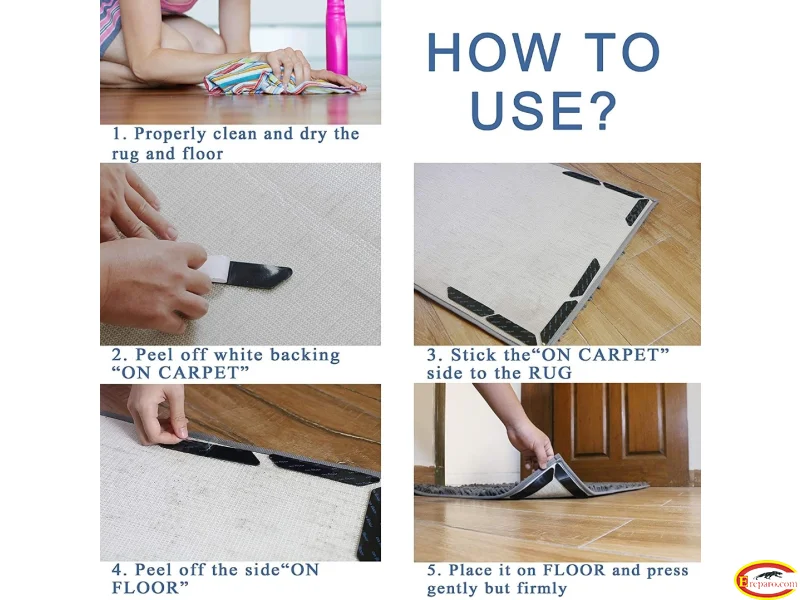 HOW TO USE?

1. Properly clean and dry the rug and floor

2. Peel off white backing "ON CARPET"

3. Stick the"ON CARPET" side to the RUG

4. Peel off the side"ON FLOOR"

5. Place it on FLOOR and press gently but firmly

Ereparo.com