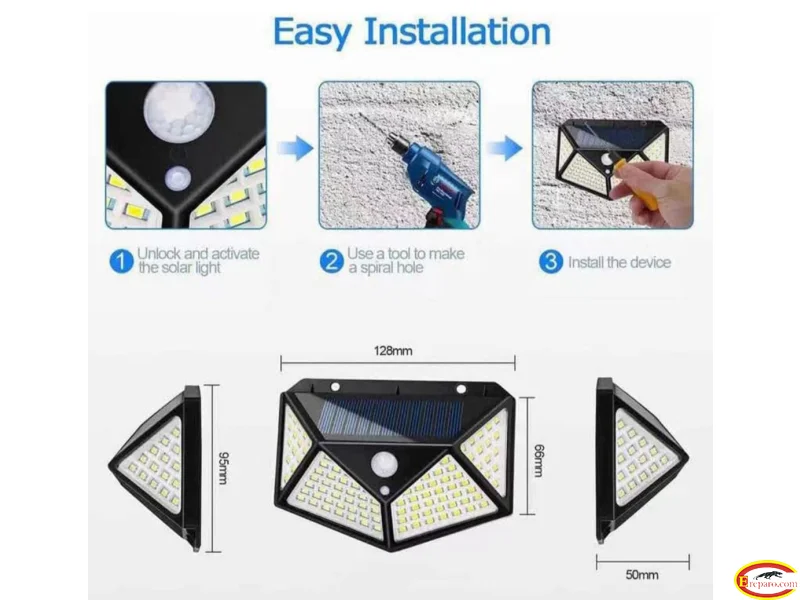 Easy Installation

1 Unlock and activate the solar light

2 Use a tool to make a spiral hole

3 Install the device

128mm

95mm

66mm

50mm

Ereparo.com